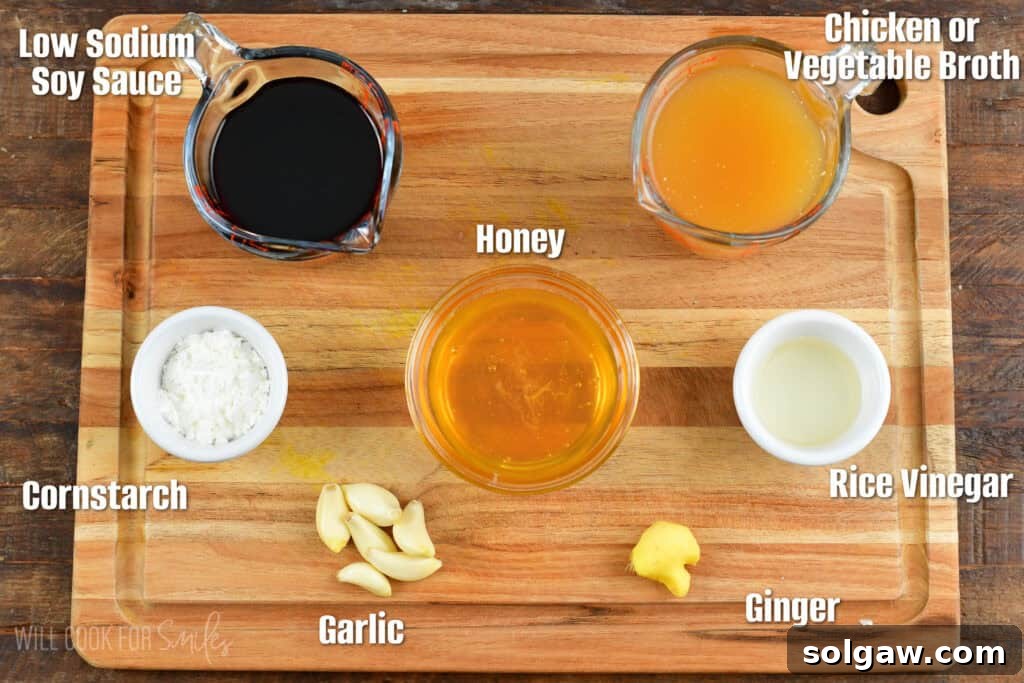 Low Sodium Soy Sauce

Chicken or Vegetable Broth

Honey

Cornstarch

Rice Vinegar

Garlic

Ginger

WILL COOK FOR Smiles

solgaw.com